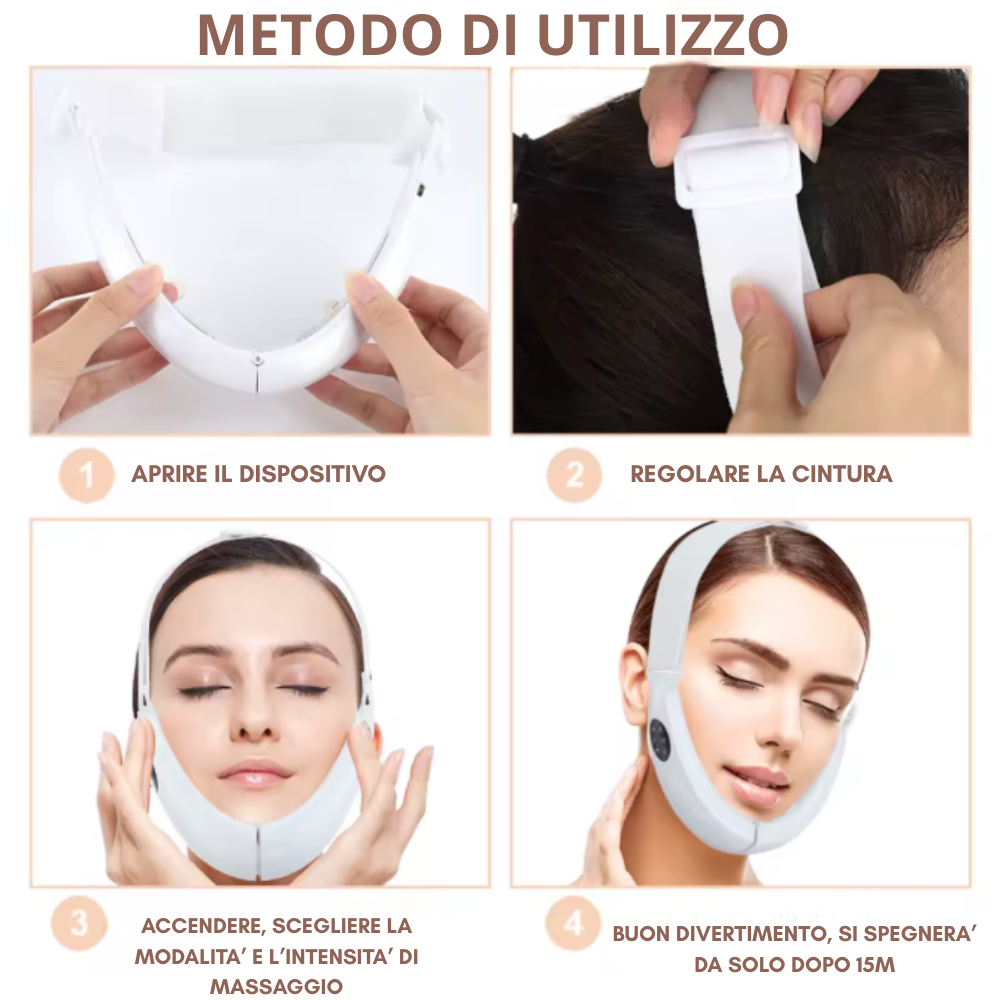 METODO DI UTILIZZO

1 APRIRE IL DISPOSITIVO

2 REGOLARE LA CINTURA

3 ACCENDERE, SCEGLIERE LA MODALITA' E L'INTENSITA' DI MASSAGGIO

4 BUON DIVERTIMENTO, SI SPEGNERA' DA SOLO DOPO 15M